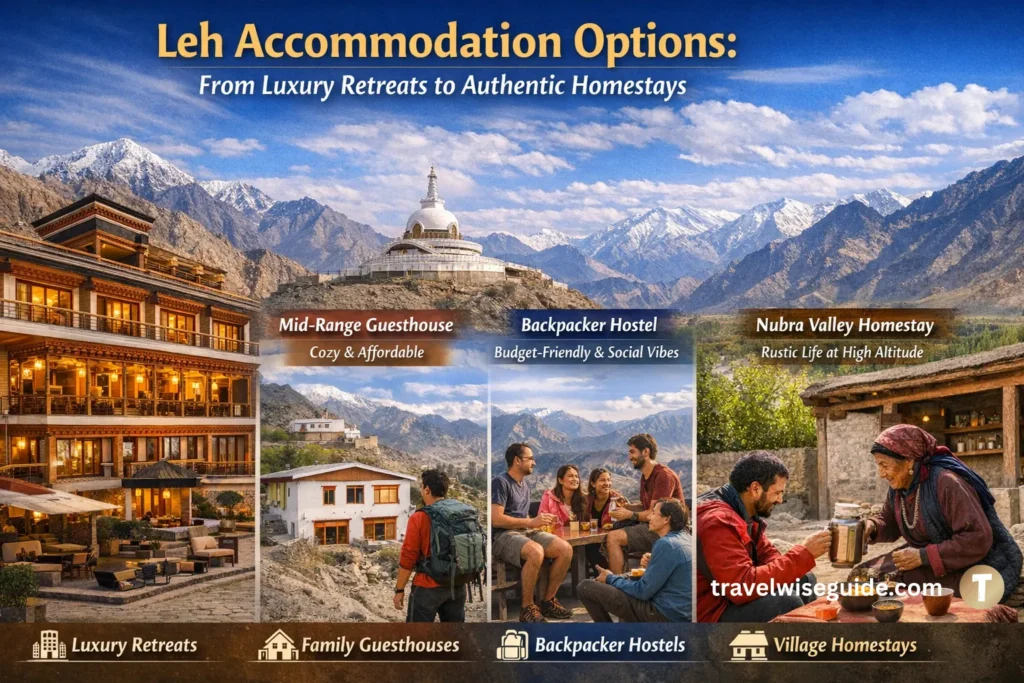 Leh Accommodation Options:
From Luxury Retreats to Authentic Homestays

Mid-Range Guesthouse
Cozy & Affordable

Backpacker Hostel
Budget-Friendly & Social Vibes

Nubra Valley Homestay
Rustic Life at High Altitude

travelwiseguide.com

T

Luxury Retreats

Family Guesthouses

Backpacker Hostels

Village Homestays