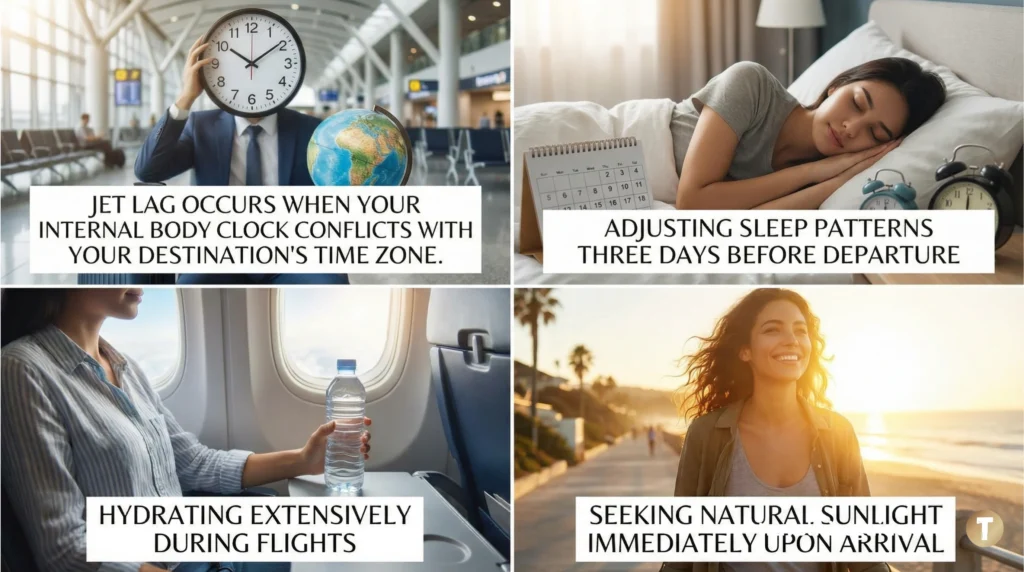 JET LAG OCCURS WHEN YOUR INTERNAL BODY CLOCK CONFLICTS WITH YOUR DESTINATION'S TIME ZONE.

ADJUSTING SLEEP PATTERNS THREE DAYS BEFORE DEPARTURE

HYDRATING EXTENSIVELY DURING FLIGHTS

SEEKING NATURAL SUNLIGHT IMMEDIATELY UPON ARRIVAL

T