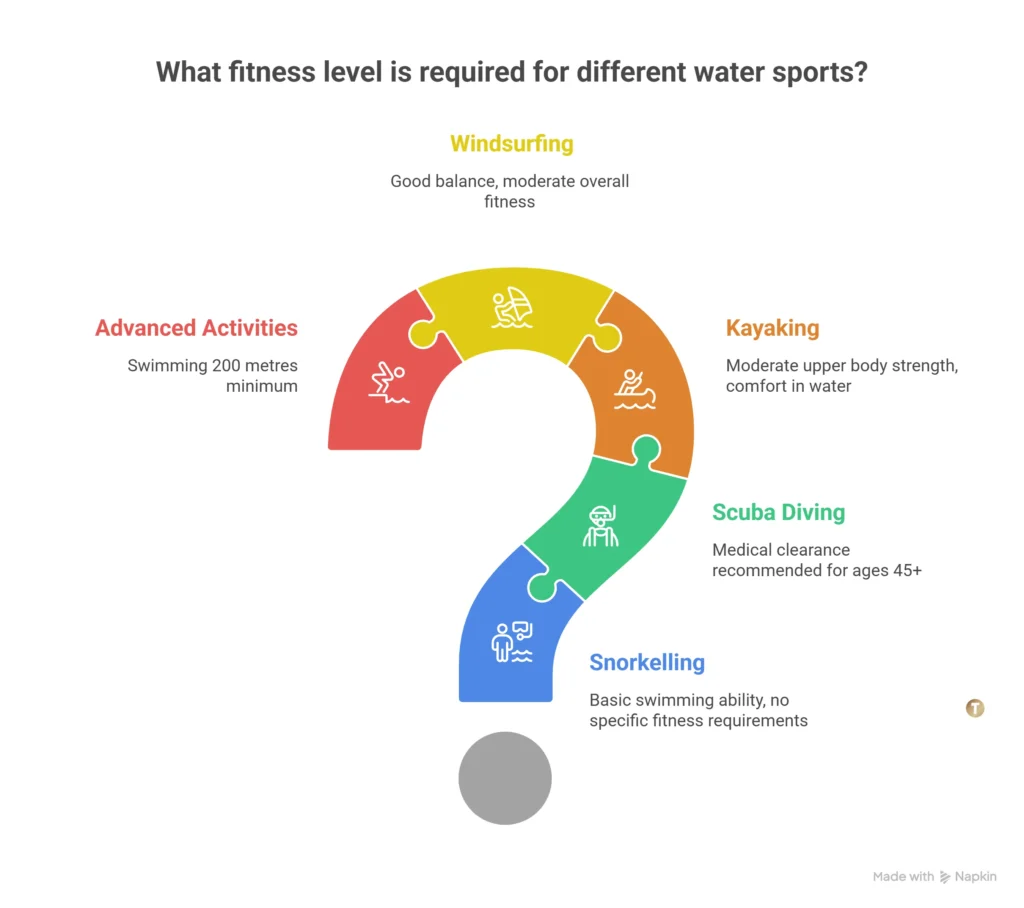 What fitness level is required for different water sports?

Windsurfing

Good balance, moderate overall fitness

Advanced Activities

Swimming 200 metres minimum

Kayaking

Moderate upper body strength, comfort in water

Scuba Diving

Medical clearance recommended for ages 45+

Snorkelling

Basic swimming ability, no specific fitness requirements

T

Made with Napkin